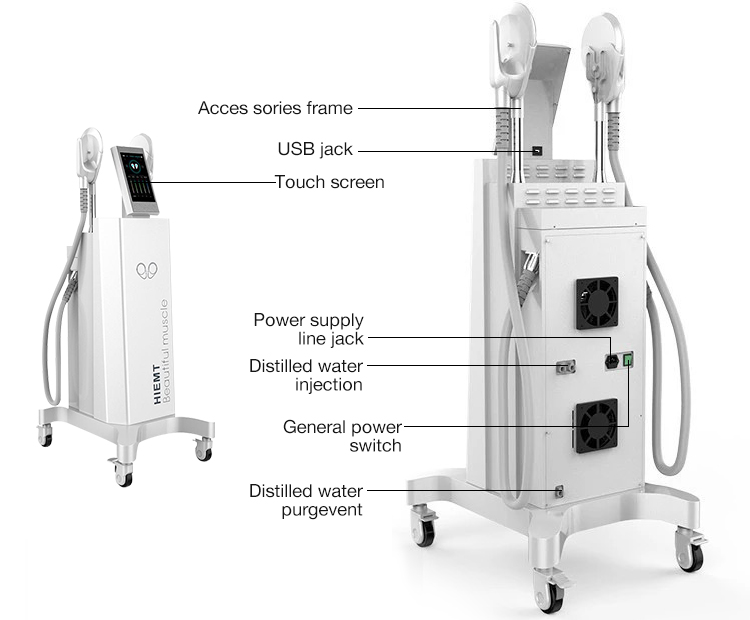 Acces sories frame

USB jack

Touch screen

HIEMT
Beautiful muscle

Power supply line jack

Distilled water injection

General power switch

Distilled water purgevent